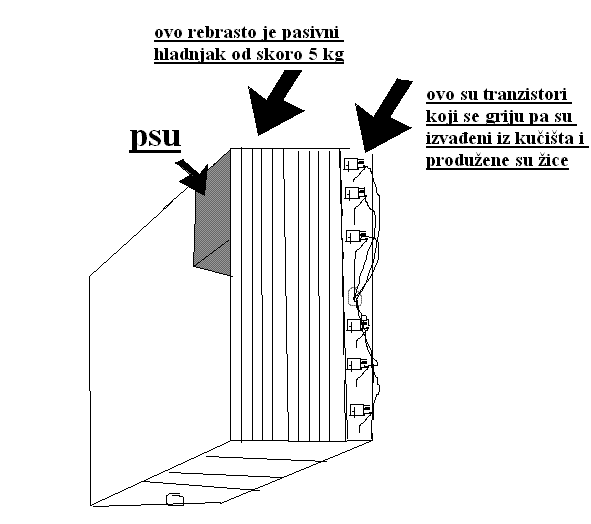 ovo rebrasto je pasivni hladnjak od skoro 5 kg

ovo su tranzistori koji se griju pa su izvađeni iz kučišta i produžene su žice

psu