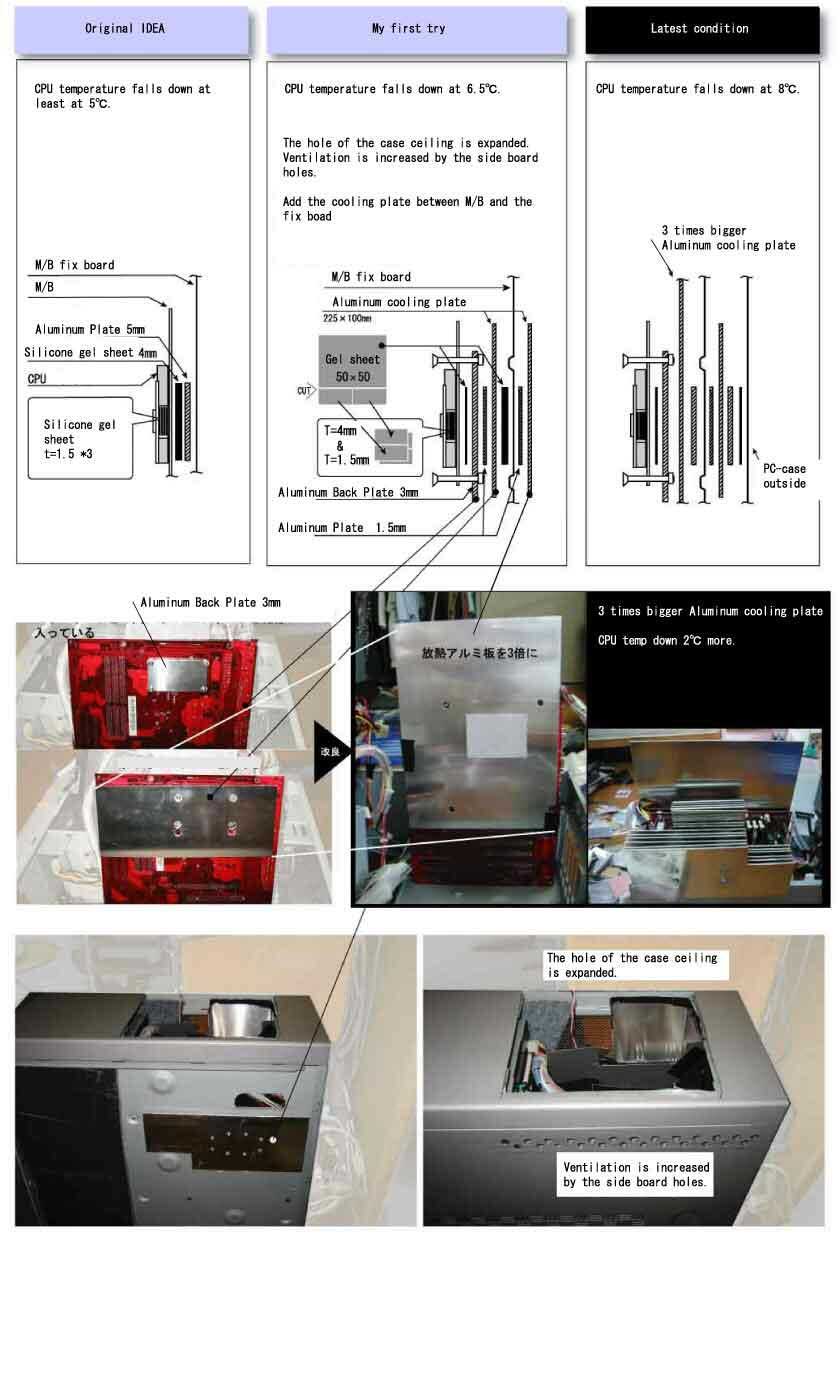 Original IDEA

CPU temperature falls down at least at 5℃.

M/B fix board
M/B
Aluminum Plate 5mm
Silicone gel sheet 4mm
CPU
Silicone gel sheet t=1.5 *3

My first try

CPU temperature falls down at 6.5℃.

The hole of the case ceiling is expanded. Ventilation is increased by the side board holes.

Add the cooling plate between M/B and the fix boad

M/B fix board
Aluminum cooling plate
225×100mm
Gel sheet 50×50
CUT
T=4mm & T=1.5mm
Aluminum Back Plate 3mm
Aluminum Plate 1.5mm

Latest condition

CPU temperature falls down at 8℃.

3 times bigger Aluminum cooling plate

PC-case outside

Aluminum Back Plate 3mm
入っている
改良
放熱アルミ板を3倍に
3 times bigger Aluminum cooling plate
CPU temp down 2℃ more.

The hole of the case ceiling is expanded.
Ventilation is increased by the side board holes.