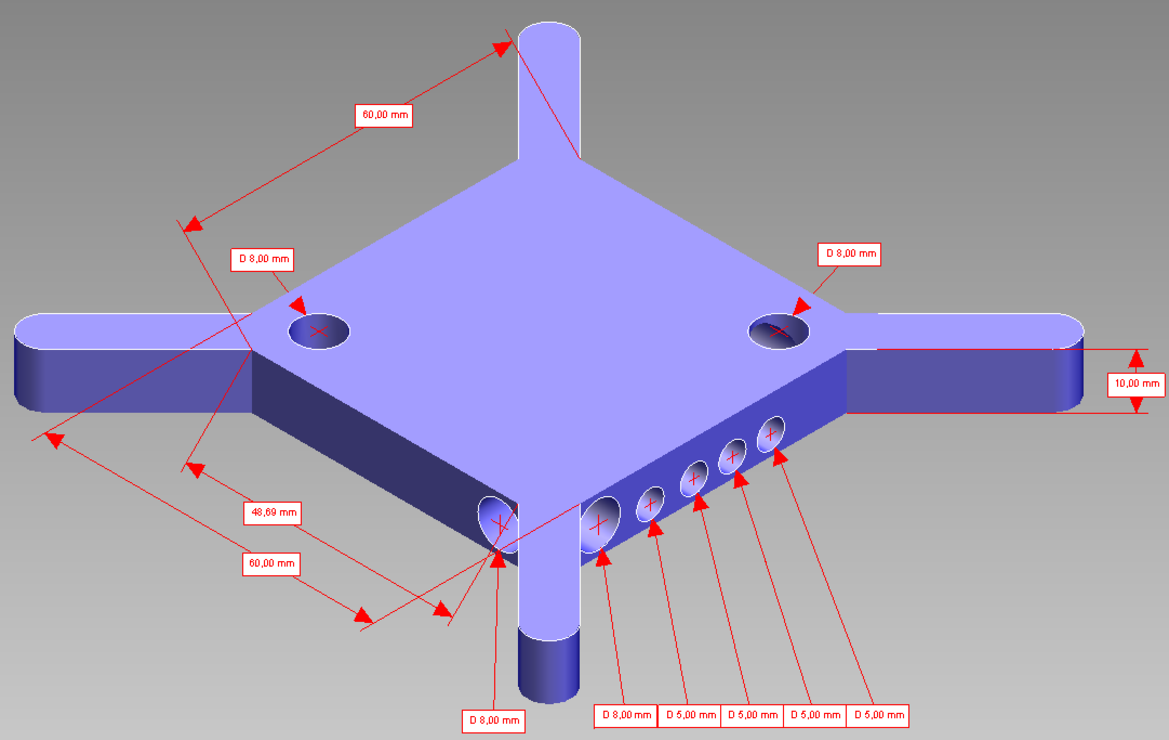 60,00 mm

D 8,00 mm

D 8,00 mm

10,00 mm

48,69 mm

60,00 mm

D 8,00 mm

D 8,00 mm D 5,00 mm D 5,00 mm D 5,00 mm D 5,00 mm