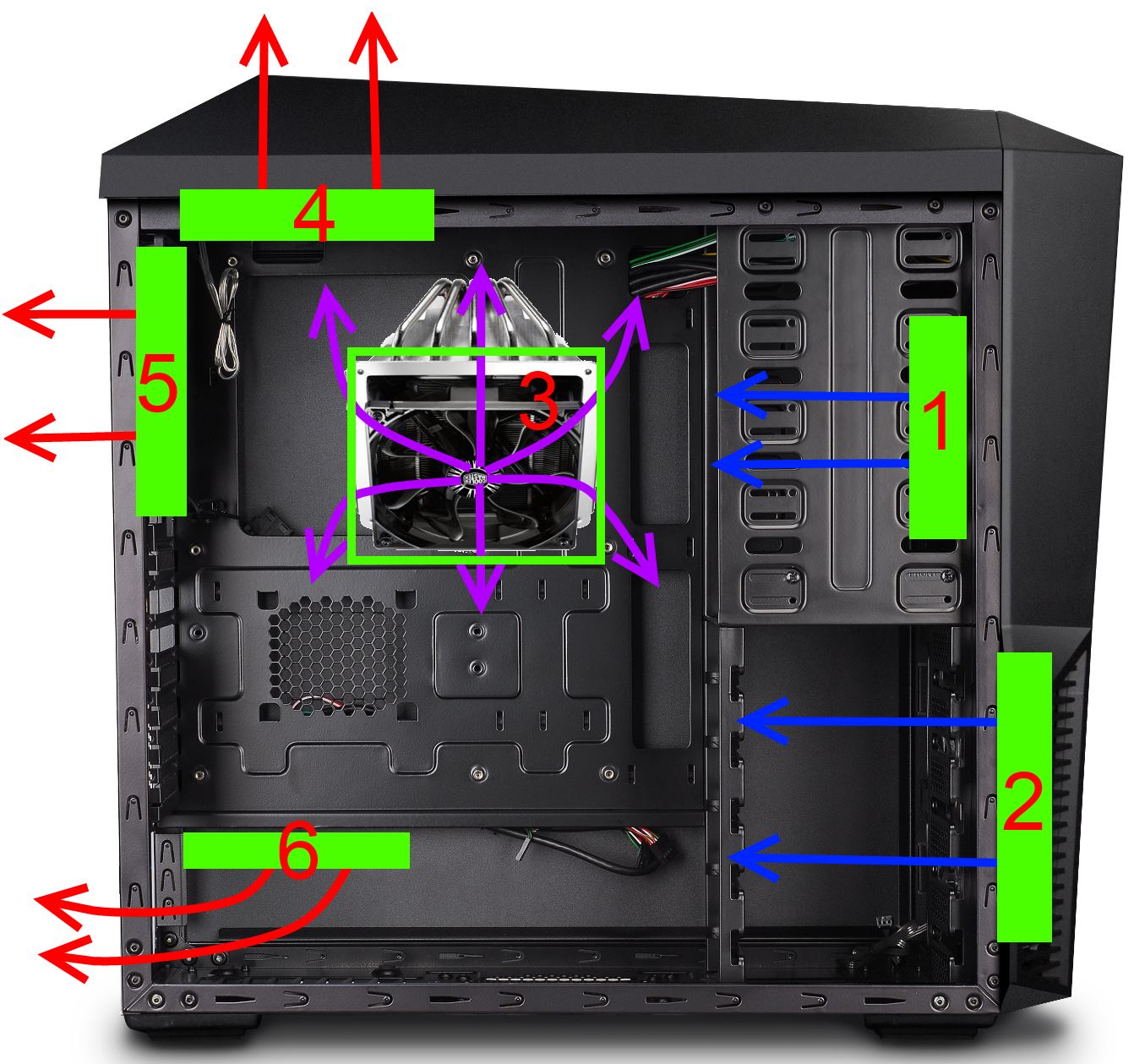 4
5
3
1
2
6